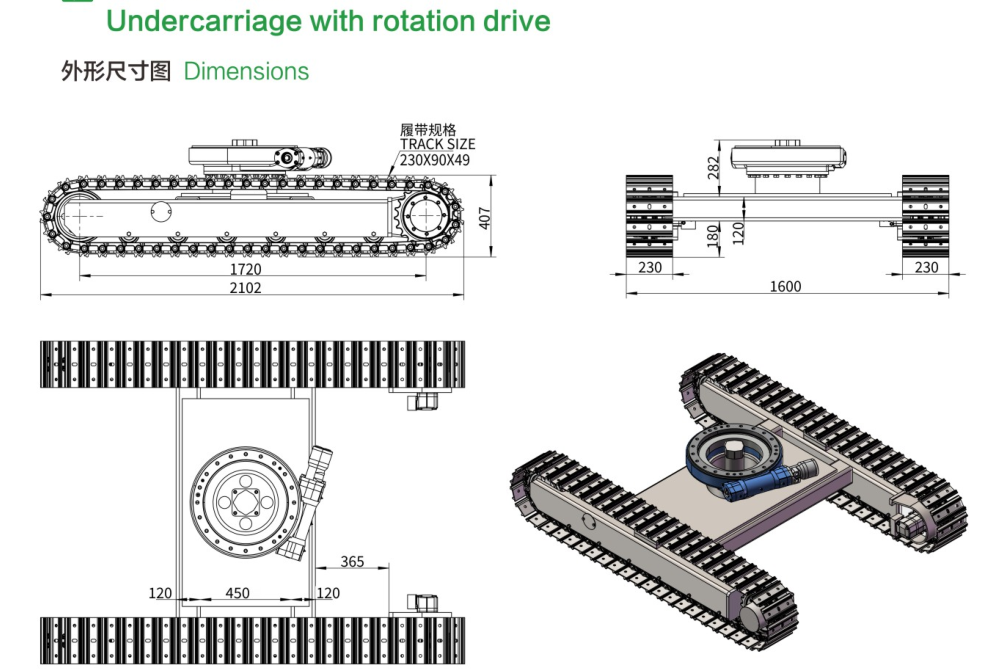 Undercarriage with rotation drive

外形尺寸图 Dimensions

履带规格
TRACK SIZE
230X90X49

407
1720
2102

282
180
120
230
230
1600

365
120
450
120